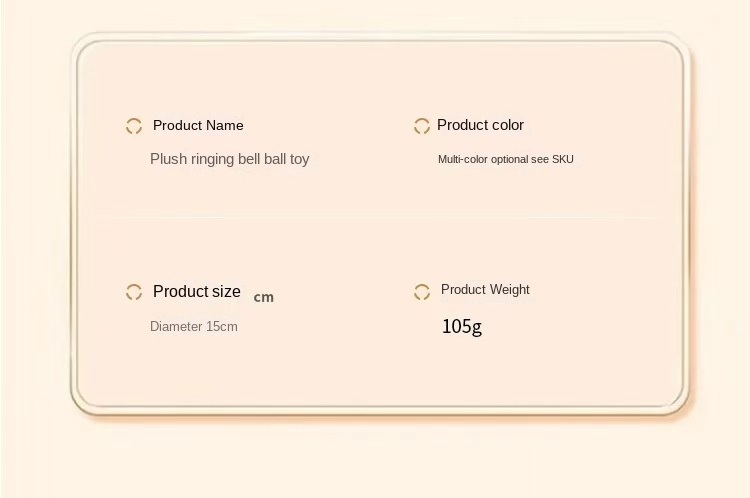 Product Name

Plush ringing bell ball toy

Product color

Multi-color optional see SKU

Product size cm

Diameter 15cm

Product Weight

105g